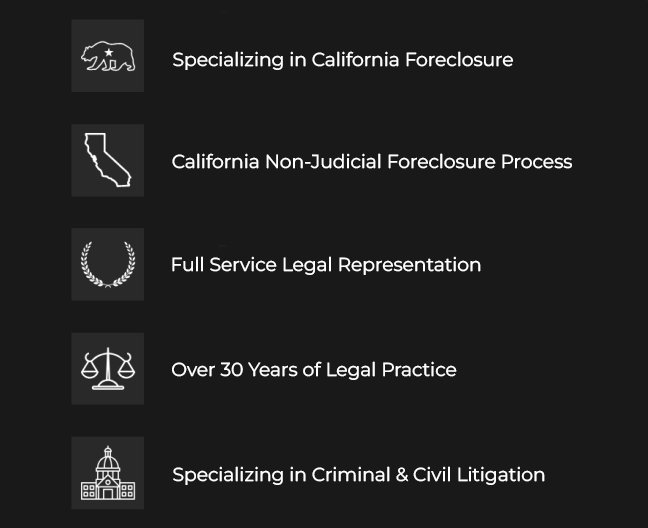 Specializing in California Foreclosure

California Non-Judicial Foreclosure Process

Full Service Legal Representation

Over 30 Years of Legal Practice

Specializing in Criminal & Civil Litigation